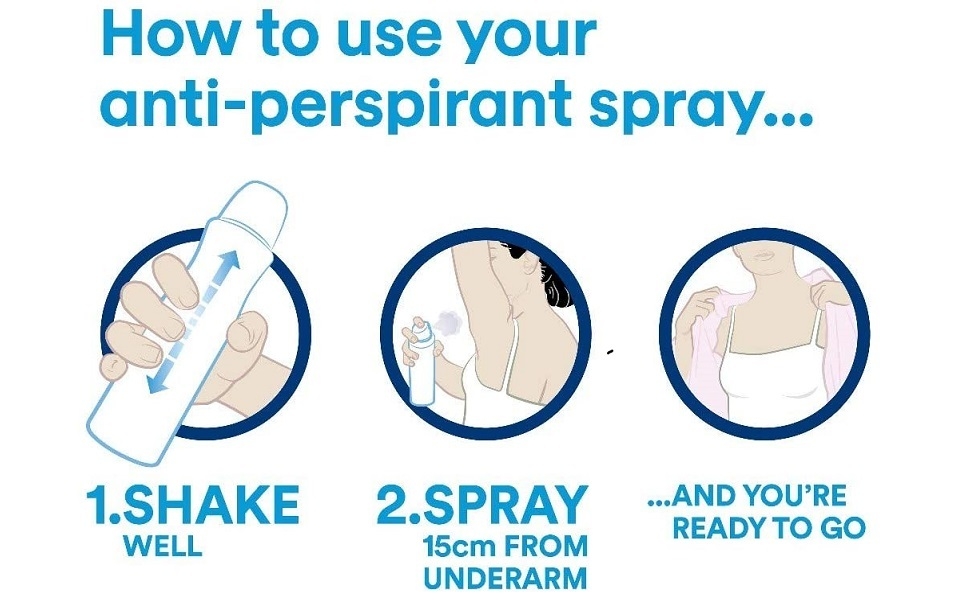 How to use your anti-perspirant spray...

1.SHAKE
WELL

2.SPRAY
15cm FROM UNDERARM

...AND YOU'RE READY TO GO