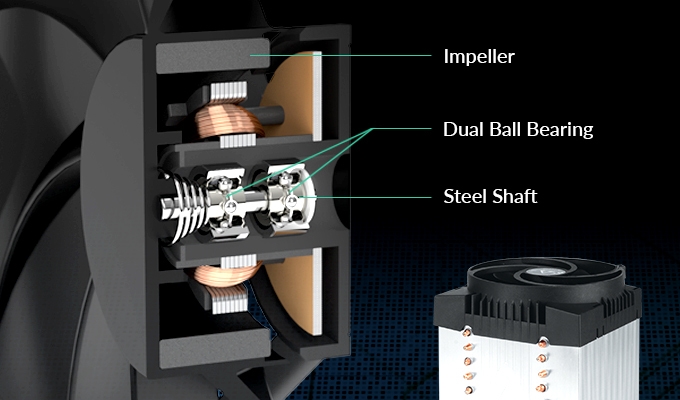 Impeller

Dual Ball Bearing

Steel Shaft