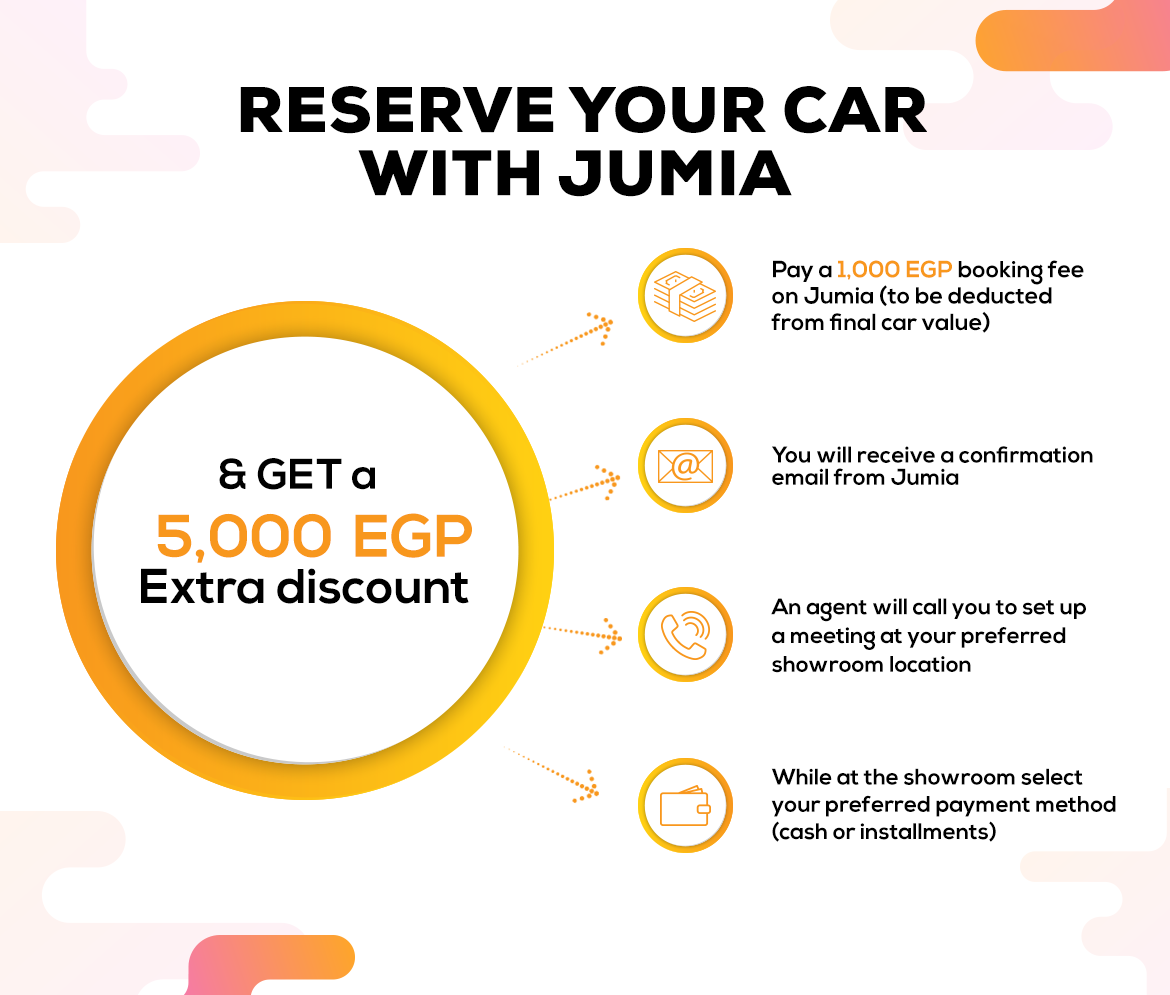 RESERVE YOUR CAR WITH JUMIA

& GET a
5,000 EGP
Extra discount

Pay a 1,000 EGP booking fee on Jumia (to be deducted from final car value)

You will receive a confirmation email from Jumia

An agent will call you to set up a meeting at your preferred showroom location

While at the showroom select your preferred payment method (cash or installments)