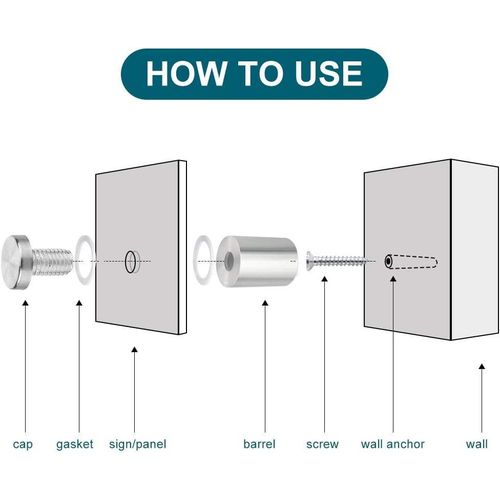 HOW TO USE

cap gasket sign/panel barrel screw wall anchor wall